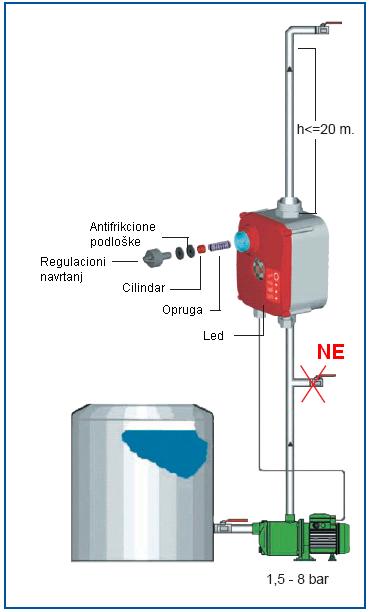 h<=20 m.

Antifrikcione podloške

Regulacioni navrtanj

Cilindar

Opruga

Led

NE

1,5 - 8 bar